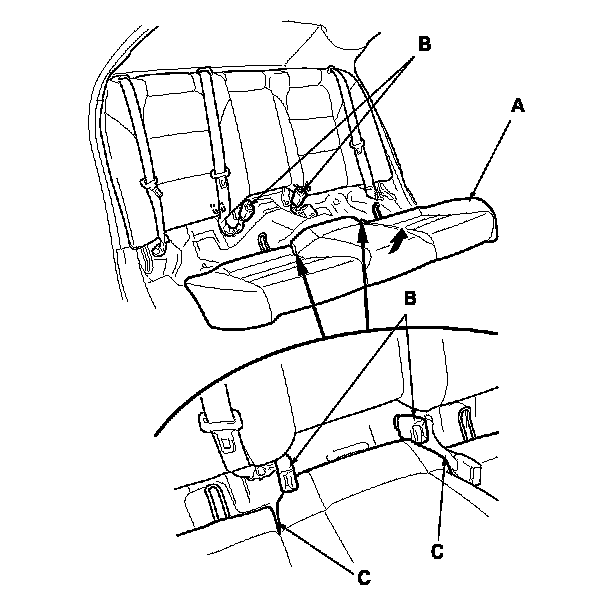 B
A
B
C
C