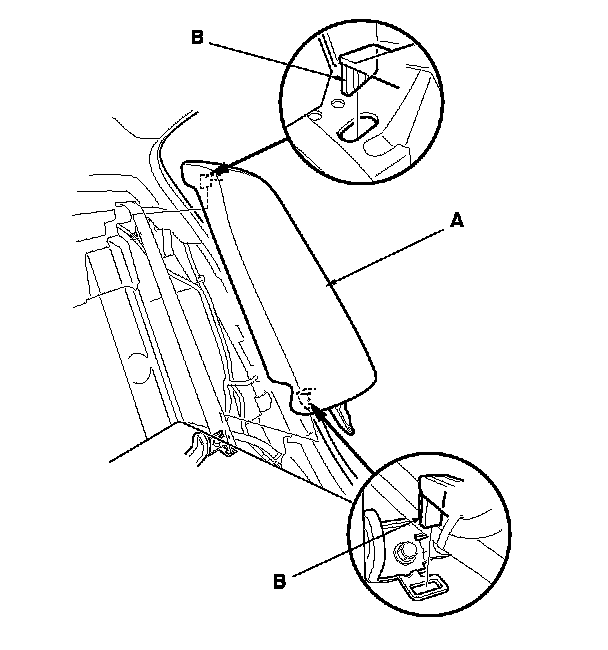 B
A
B