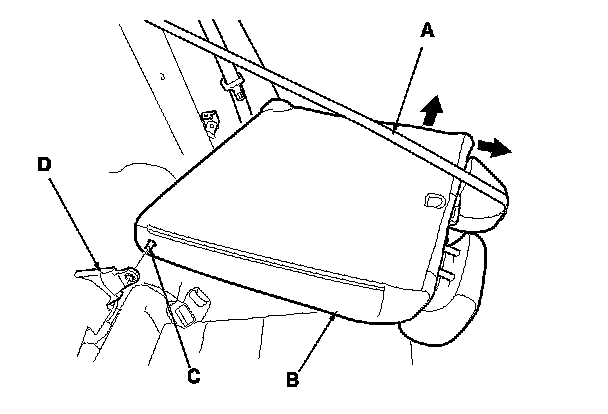 A
D
C
B