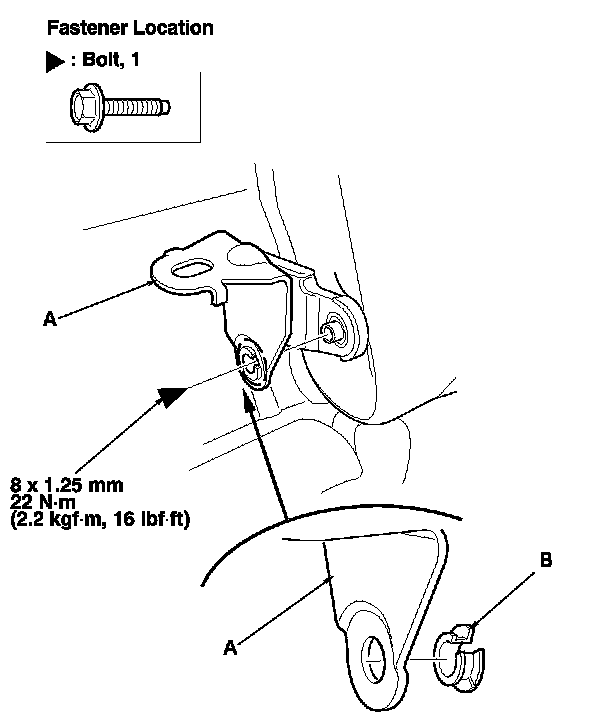 Fastener Location

▶ : Bolt, 1

A

8 x 1.25 mm
22 N·m
(2.2 kgf·m, 16 lbf·ft)

B

A