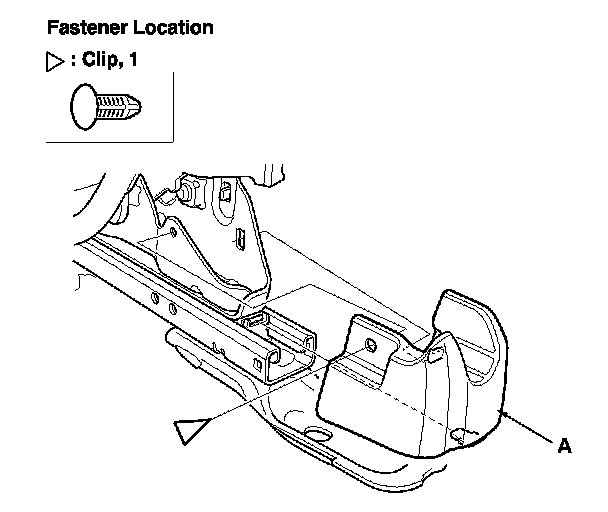 Fastener Location

▷ : Clip, 1

A