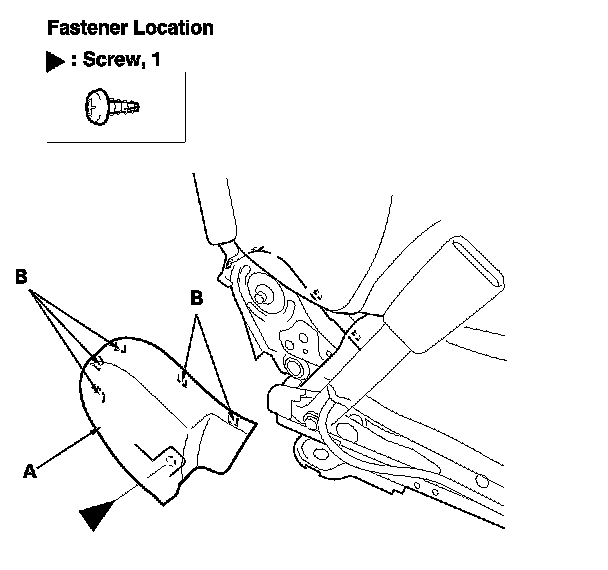 Fastener Location

▶ : Screw, 1

B

B

A