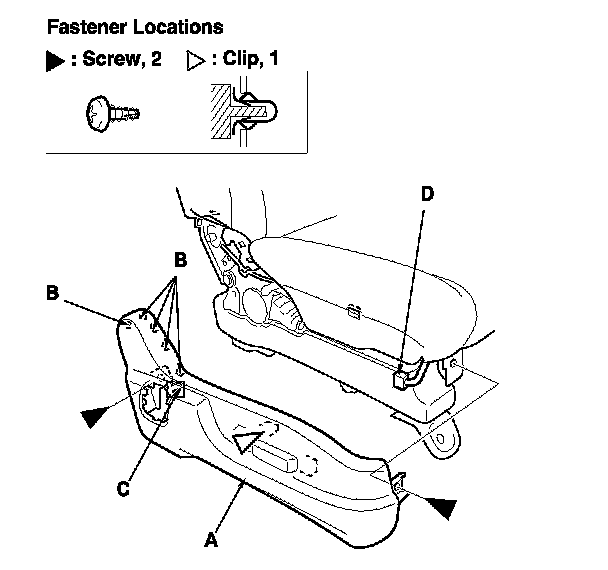 Fastener Locations

▶ : Screw, 2 ▷ : Clip, 1

D

B

B

C

A