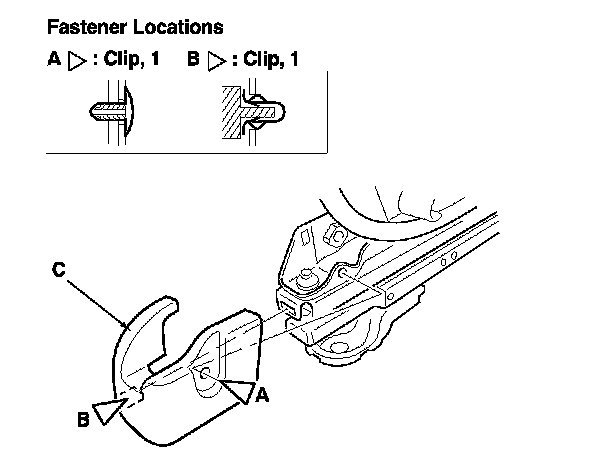 Fastener Locations

A ▷ : Clip, 1 B ▷ : Clip, 1

C

A

B