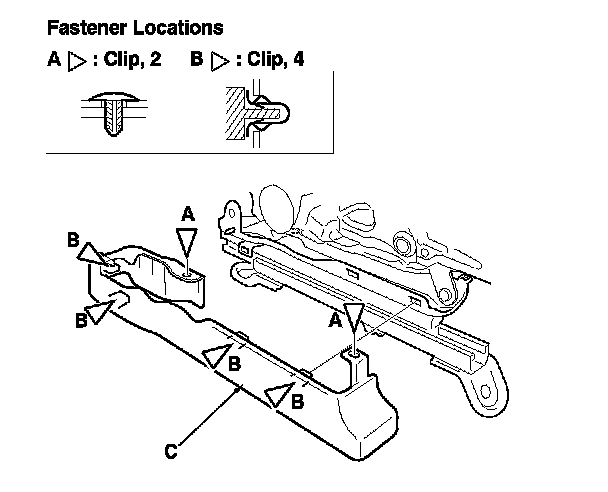 Fastener Locations

A ▷ : Clip, 2    B ▷ : Clip, 4

A
B
B
A
B
B
C