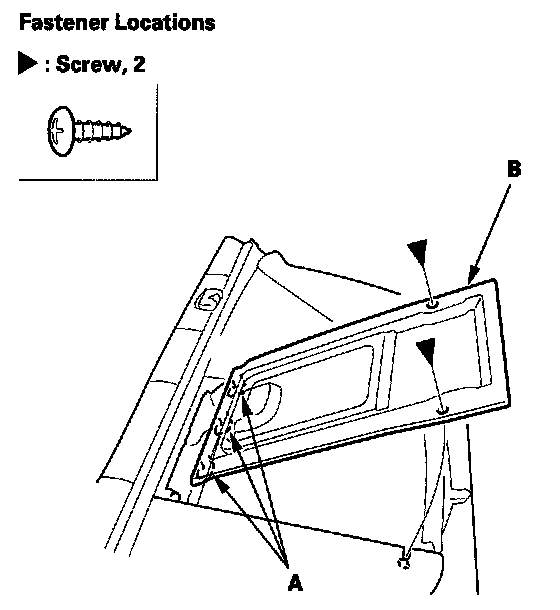 Fastener Locations

▶ : Screw, 2

B

A