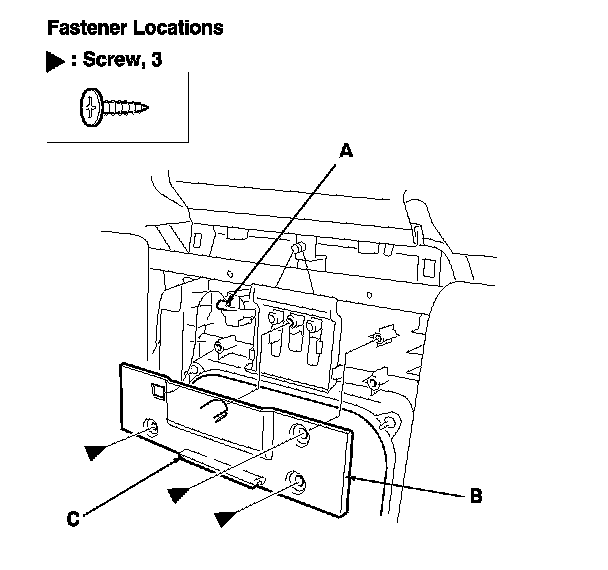 Fastener Locations

▶ : Screw, 3

A

B

C