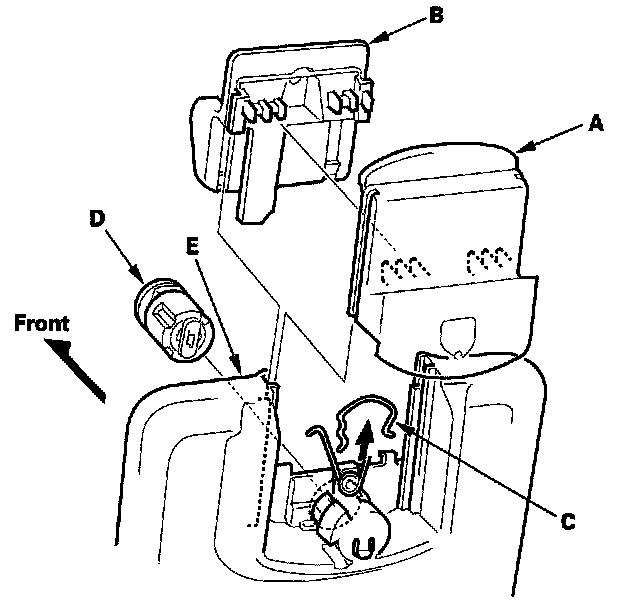 B

A

D

E

Front

C