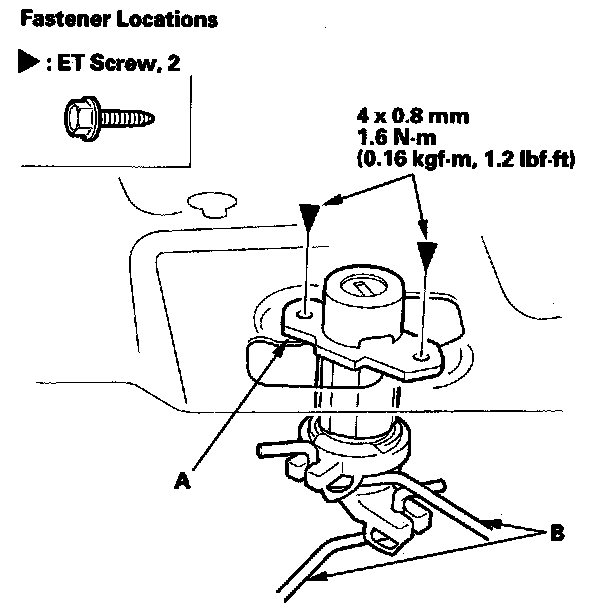 Fastener Locations

▶ : ET Screw, 2

4 x 0.8 mm
1.6 N·m
(0.16 kgf·m, 1.2 lbf·ft)

A

B