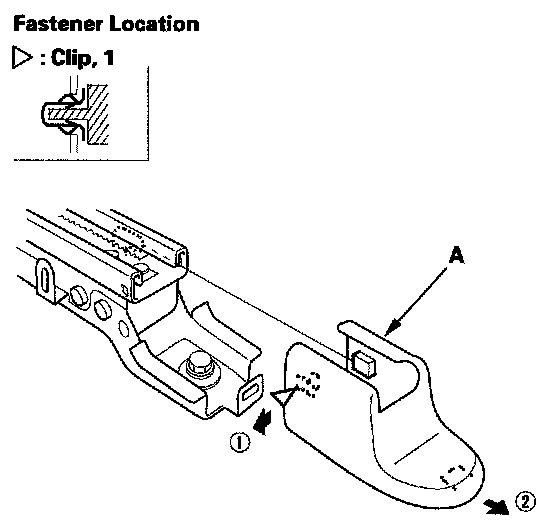 Fastener Location

▷ : Clip, 1

A

①

②