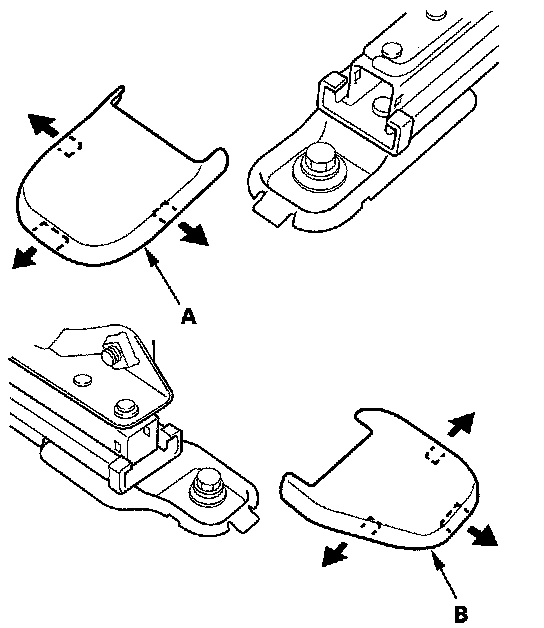 A

B