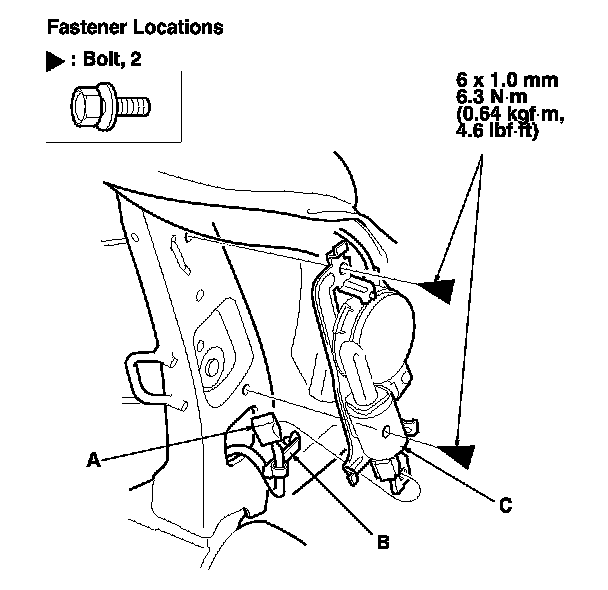 Fastener Locations

▶ : Bolt, 2

6 x 1.0 mm
6.3 N·m
(0.64 kgf·m,
4.6 lbf·ft)

A

B

C