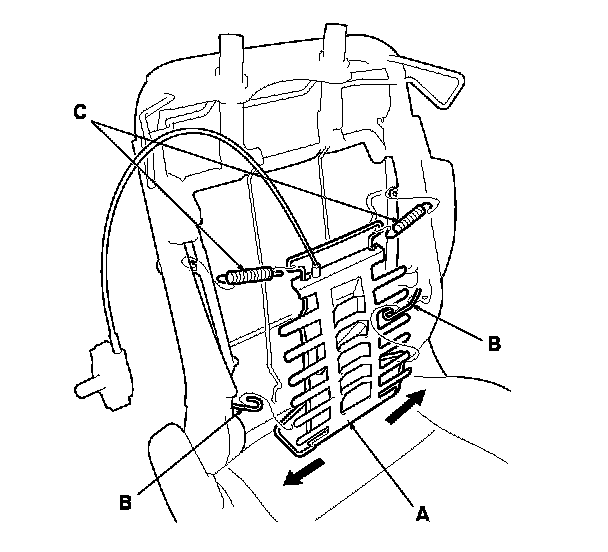 C

B

B

A