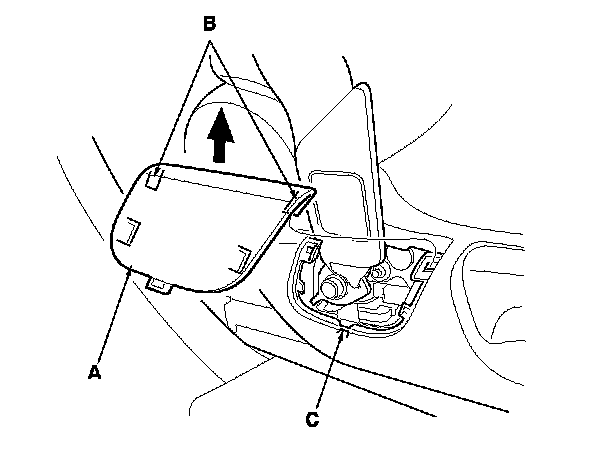 B
A
C