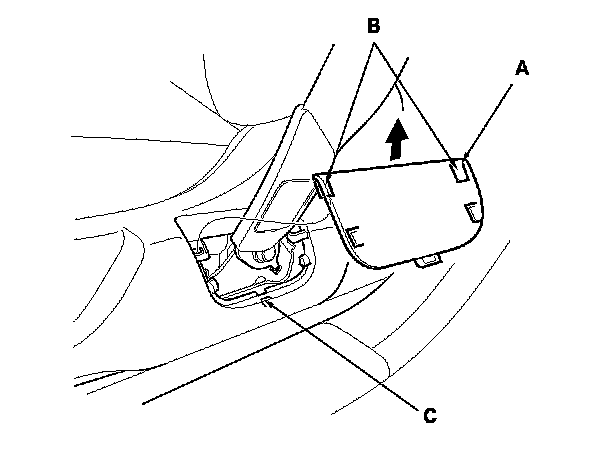 B
A
C