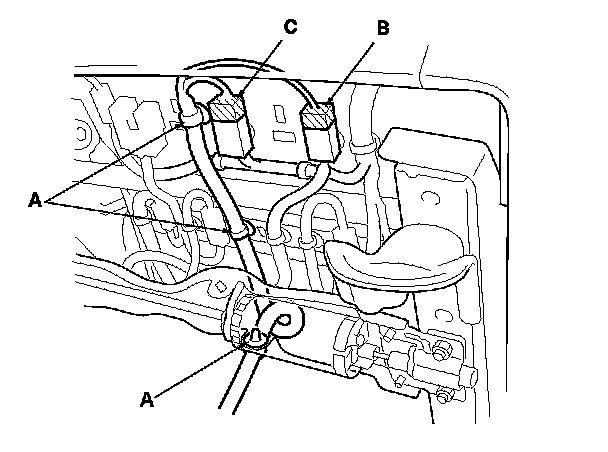 C
B
A
A