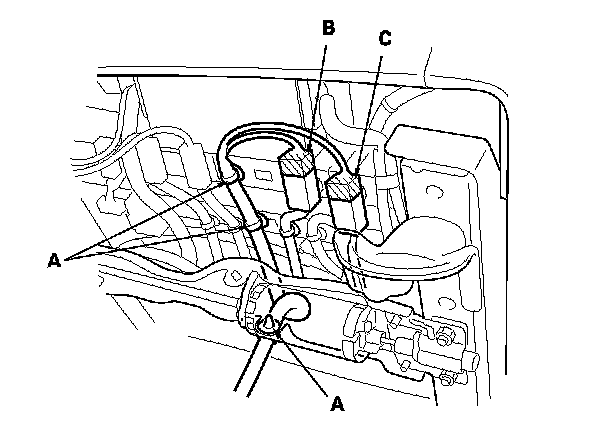 B
C
A
A