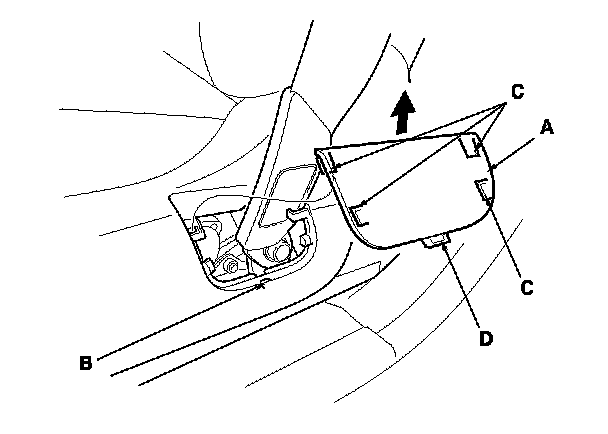 C
A
C
D
B