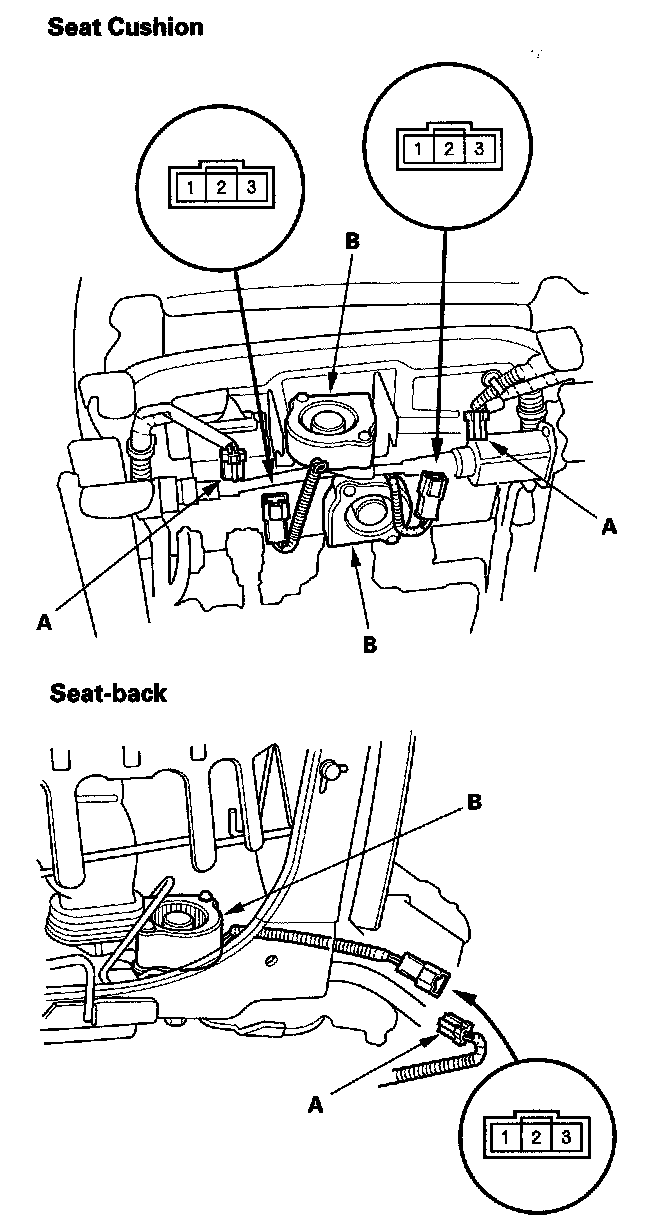 Seat Cushion

1 2 3

1 2 3

B

A

A

B

Seat-back

B

A

1 2 3