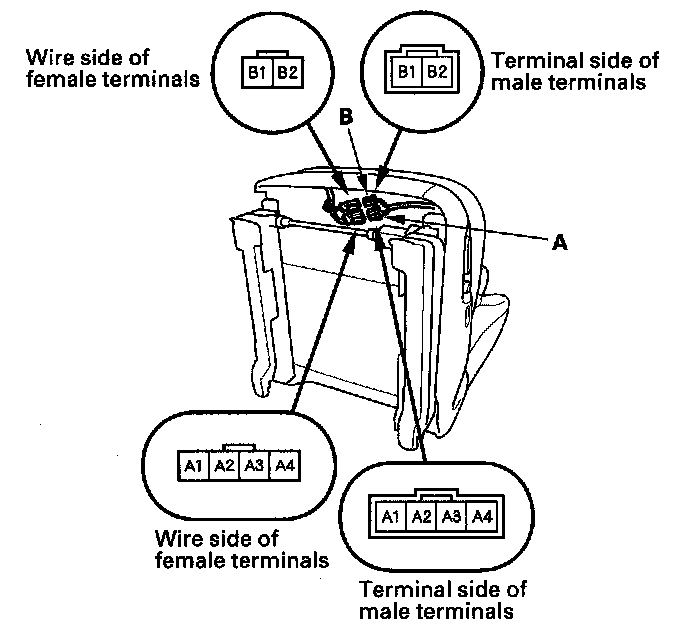 Wire side of female terminals

B1 B2

B1 B2

Terminal side of male terminals

B

A

A1 A2 A3 A4

Wire side of female terminals

A1 A2 A3 A4

Terminal side of male terminals