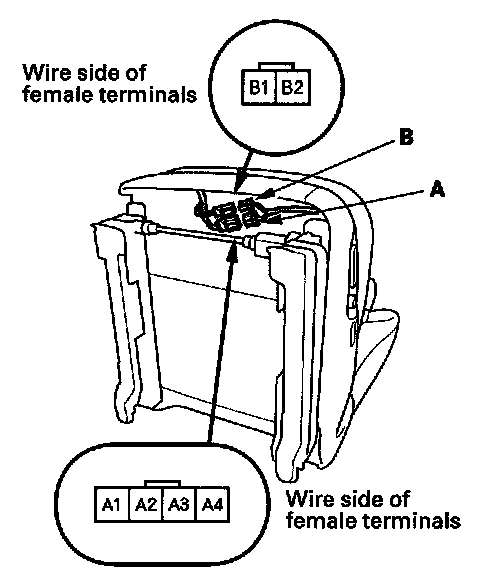 Wire side of female terminals

B1 B2

B

A

A1 A2 A3 A4

Wire side of female terminals