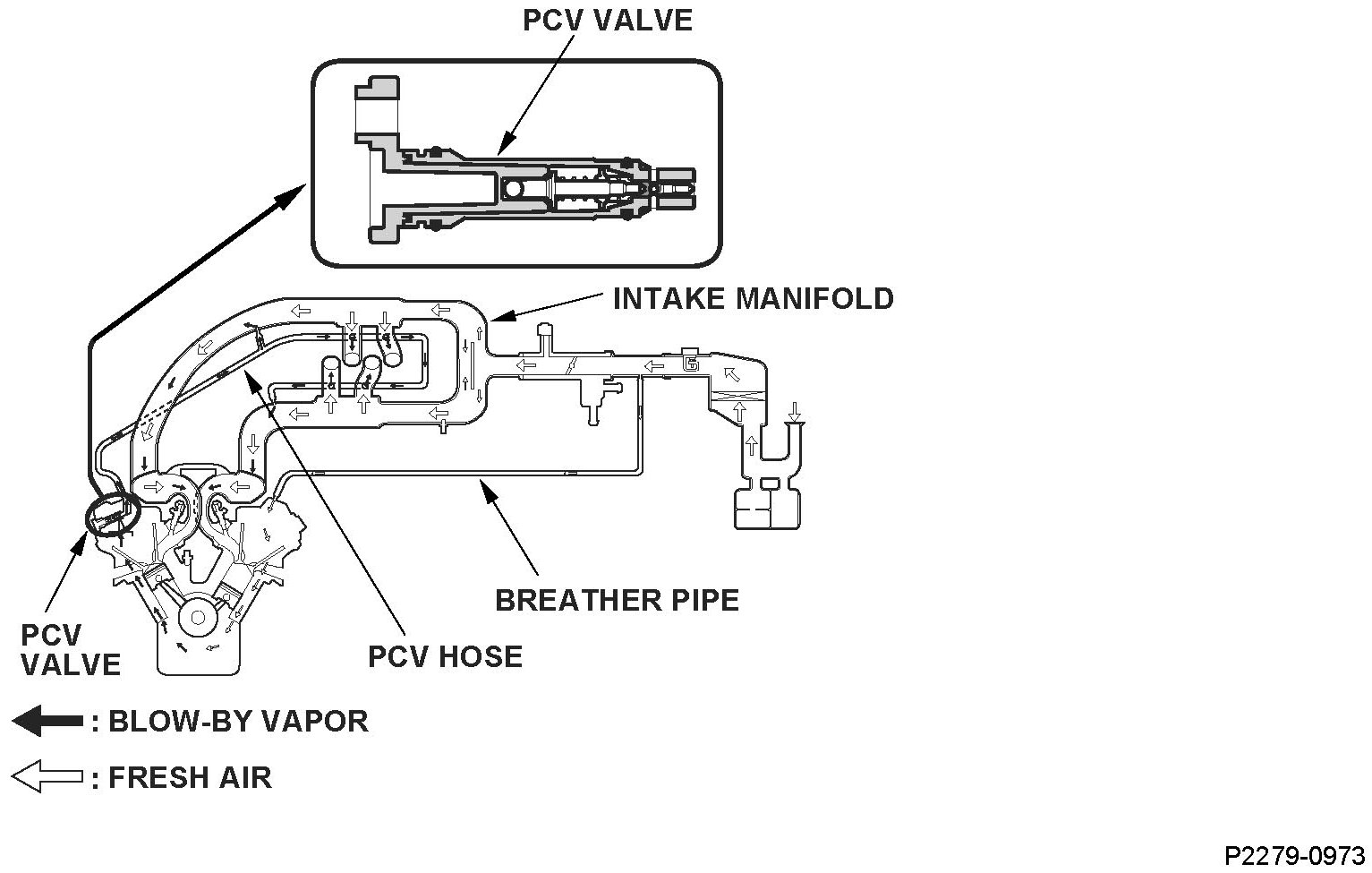 PCV VALVE

INTAKE MANIFOLD

BREATHER PIPE

PCV VALVE

PCV HOSE

: BLOW-BY VAPOR

: FRESH AIR

P2279-0973