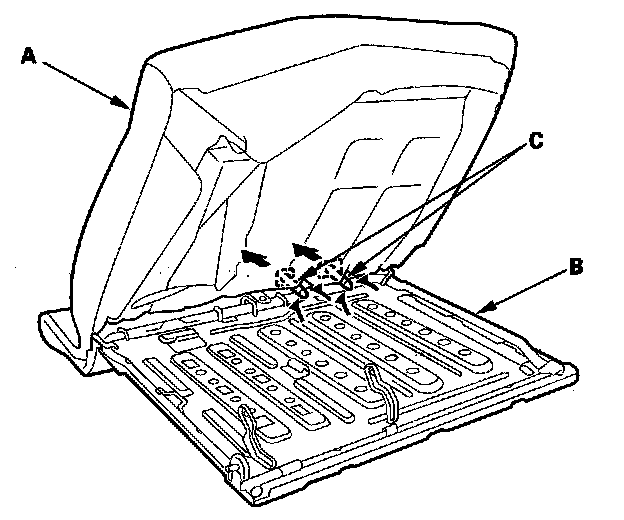 A
C
B