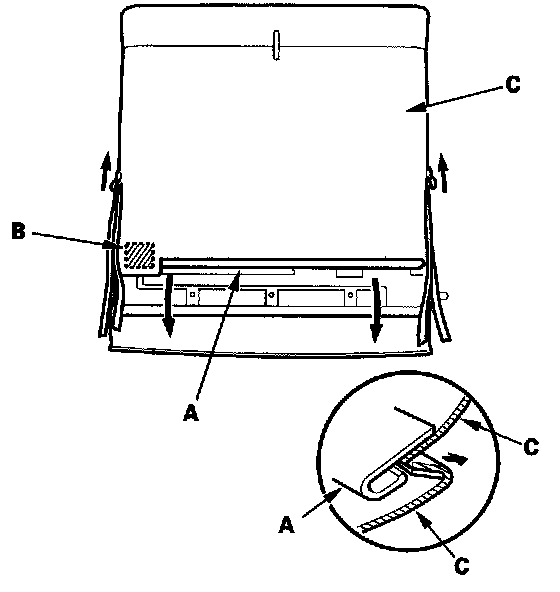 C
B
A
C
A
C