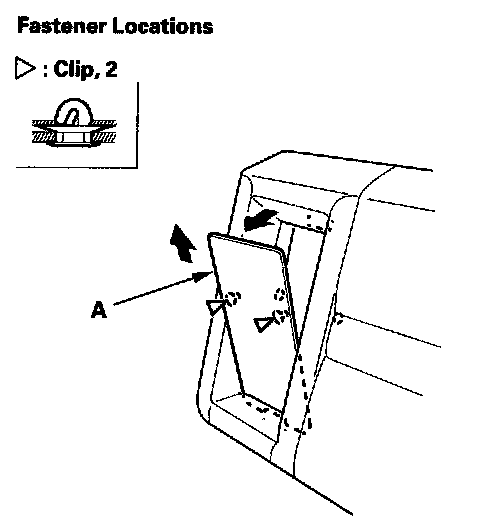 Fastener Locations

▷ : Clip, 2

A