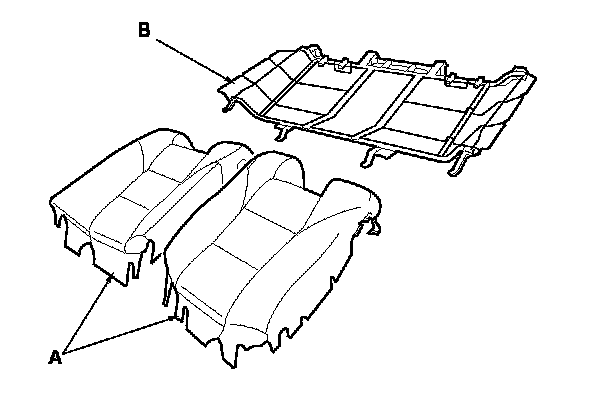 B

A