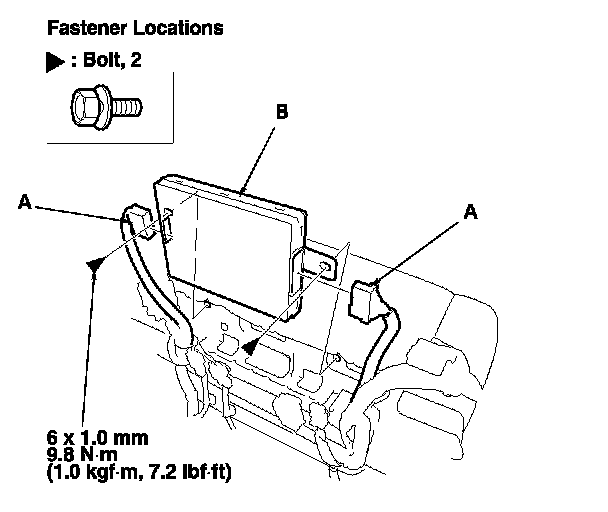 Fastener Locations

▶ : Bolt, 2

B

A

A

6 x 1.0 mm
9.8 N·m
(1.0 kgf·m, 7.2 lbf·ft)