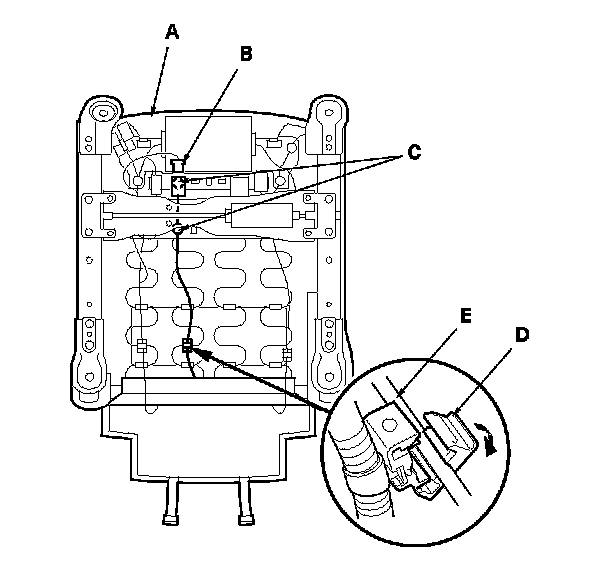 A
B
C
E
D