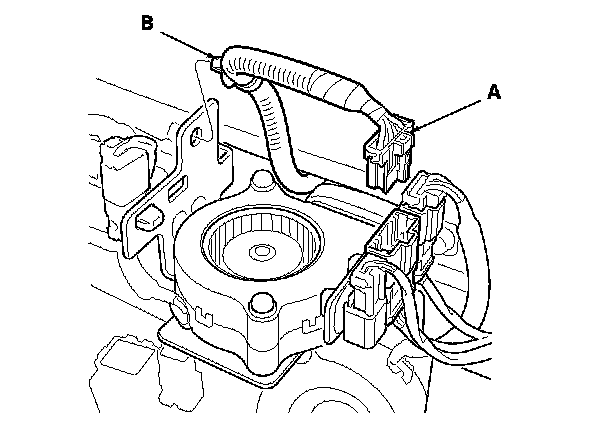 B
A