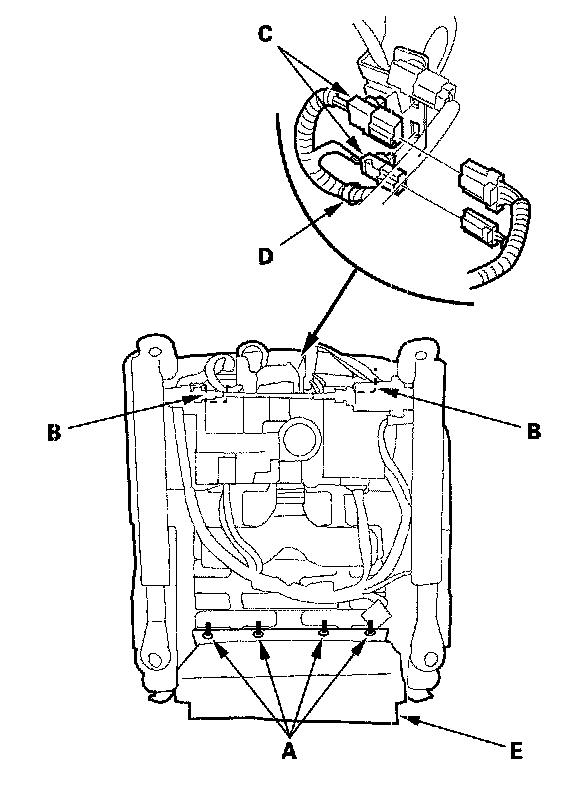 C
D
B
B
A
E