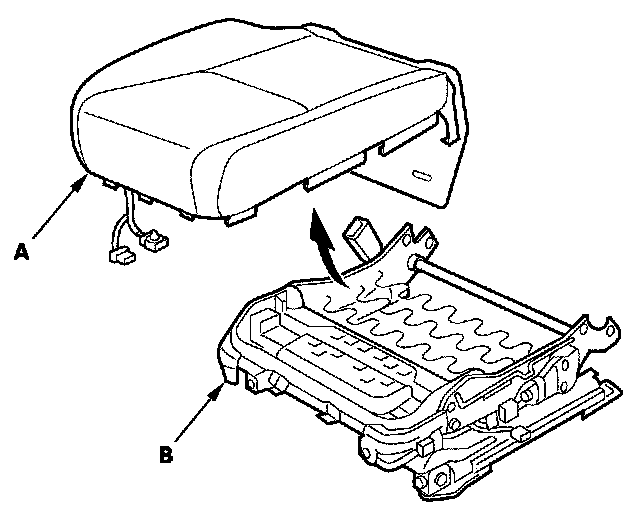 A

B