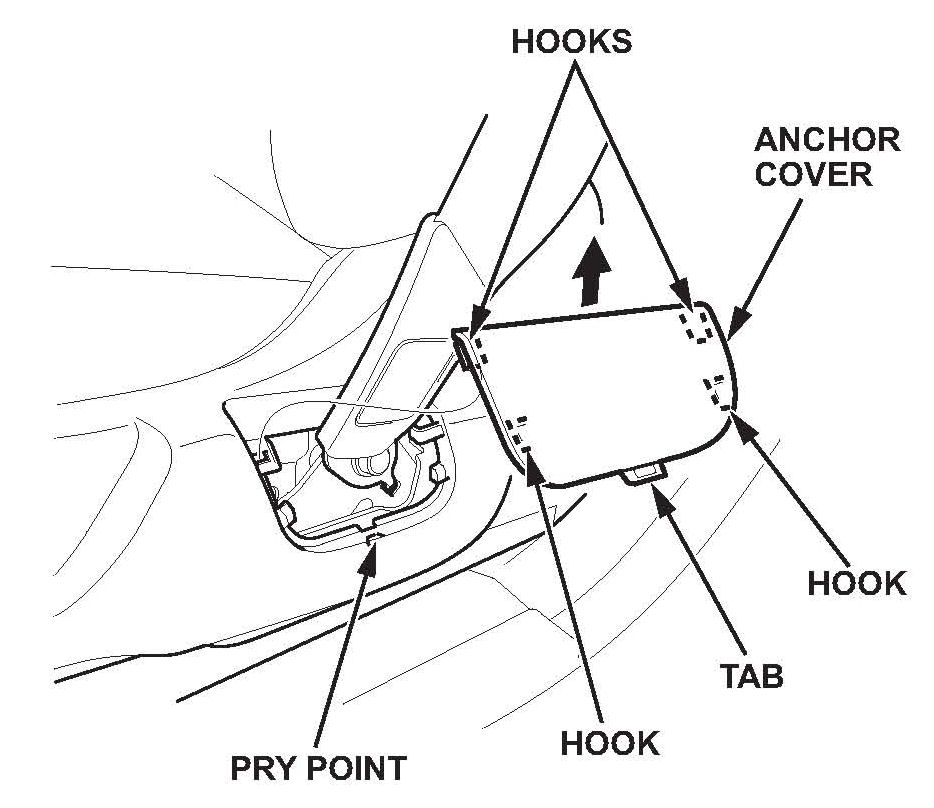 HOOKS

ANCHOR COVER

HOOK

TAB

HOOK

PRY POINT