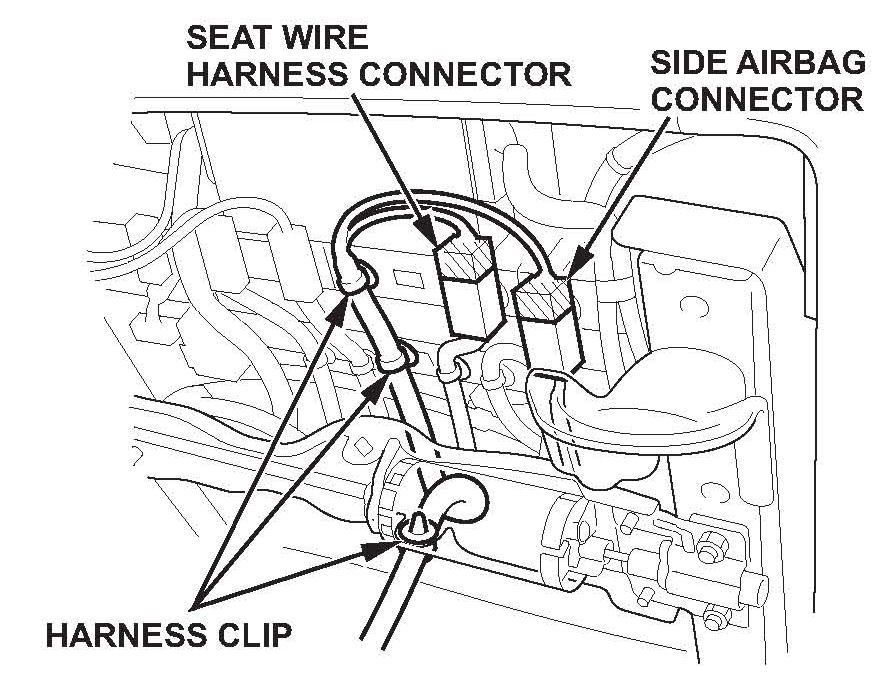 SEAT WIRE
HARNESS CONNECTOR

SIDE AIRBAG
CONNECTOR

HARNESS CLIP