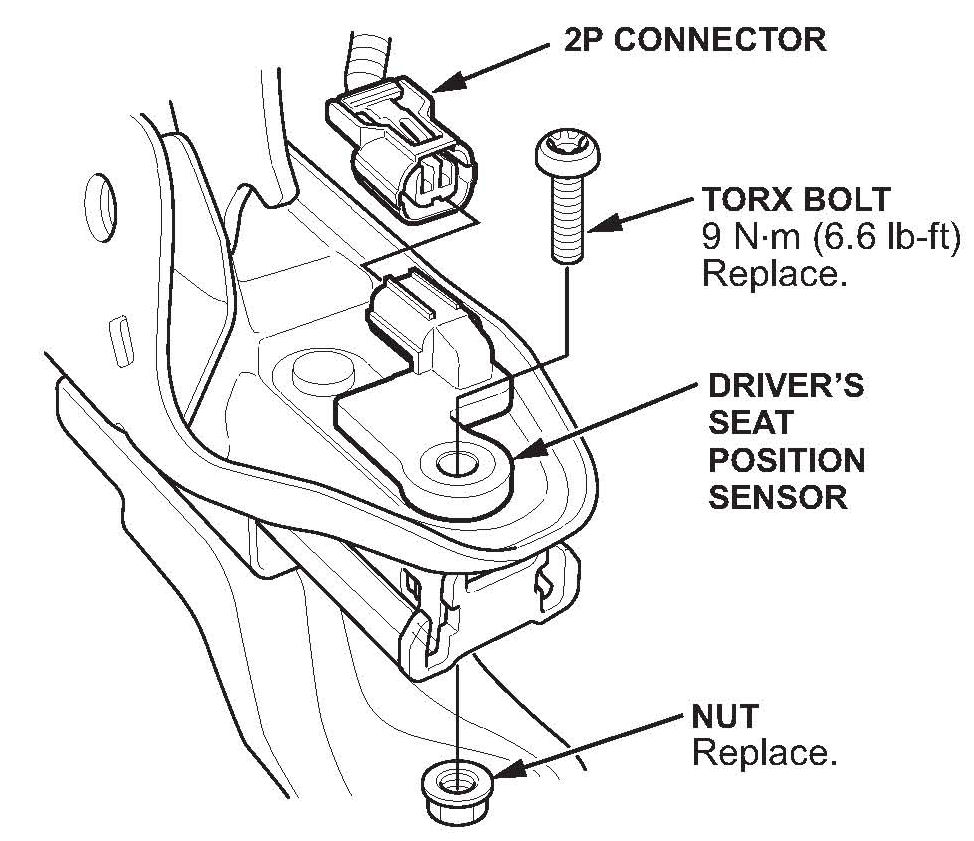 2P CONNECTOR

TORX BOLT
9 N·m (6.6 lb-ft)
Replace.

DRIVER'S SEAT POSITION SENSOR

NUT
Replace.