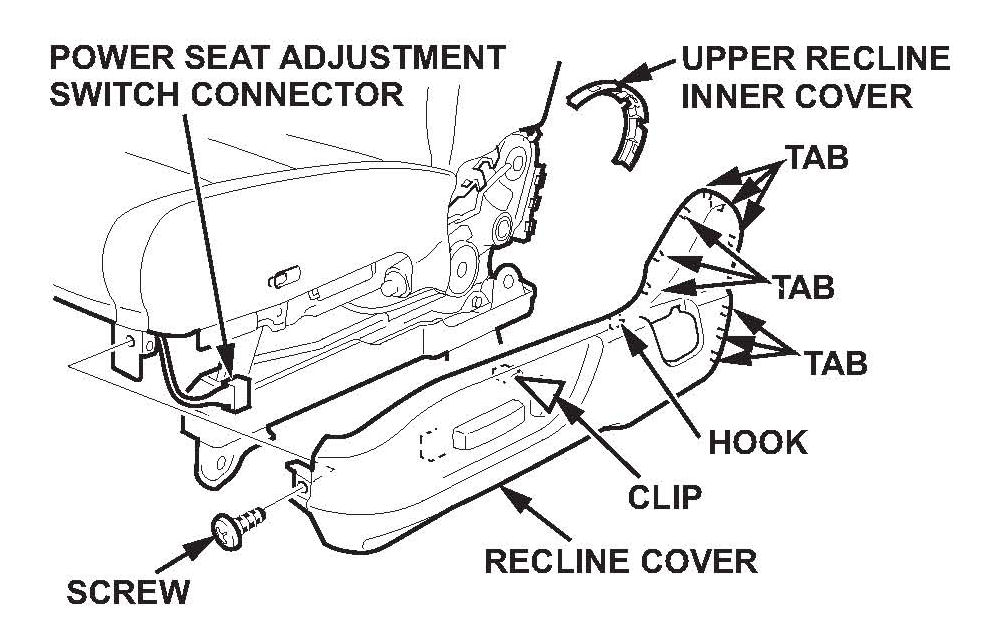 POWER SEAT ADJUSTMENT SWITCH CONNECTOR

UPPER RECLINE INNER COVER

TAB

TAB

TAB

HOOK

CLIP

RECLINE COVER

SCREW