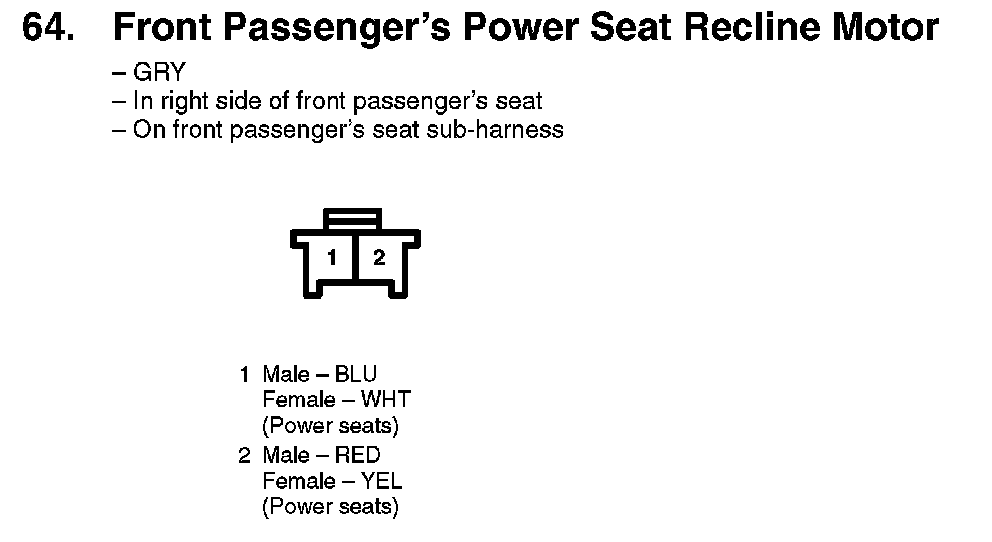 64. Front Passenger's Power Seat Recline Motor

– GRY
– In right side of front passenger's seat
– On front passenger's seat sub-harness

1 2

1 Male – BLU
Female – WHT
(Power seats)
2 Male – RED
Female – YEL
(Power seats)