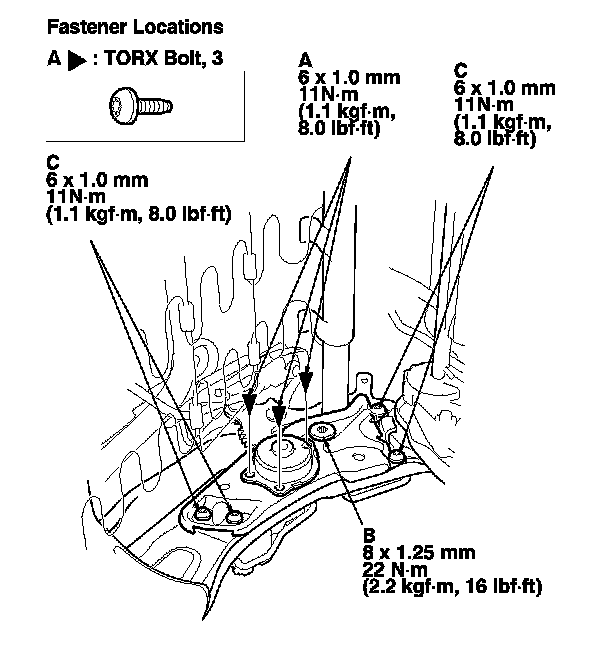 Fastener Locations

A ▶ : TORX Bolt, 3

A
6 x 1.0 mm
11N·m
(1.1 kgf·m,
8.0 lbf·ft)

C
6 x 1.0 mm
11N·m
(1.1 kgf·m,
8.0 lbf·ft)

C
6 x 1.0 mm
11N·m
(1.1 kgf·m, 8.0 lbf·ft)

B
8 x 1.25 mm
22 N·m
(2.2 kgf·m, 16 lbf·ft)