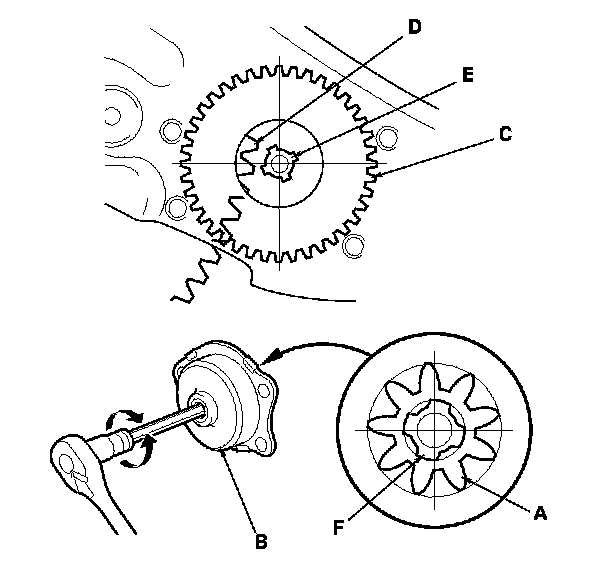 D
E
C
B
F
A