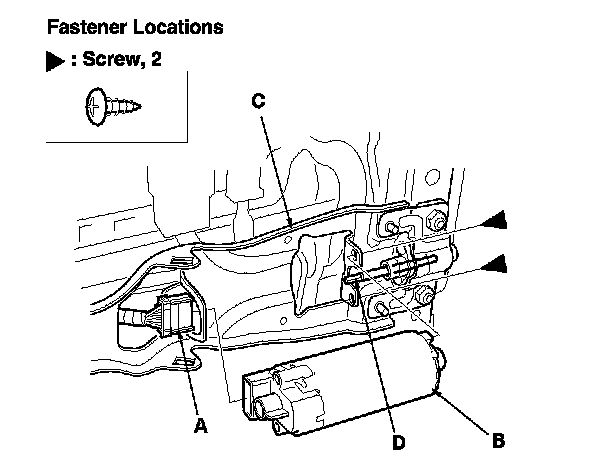 Fastener Locations

▶ : Screw, 2

C

A

D

B