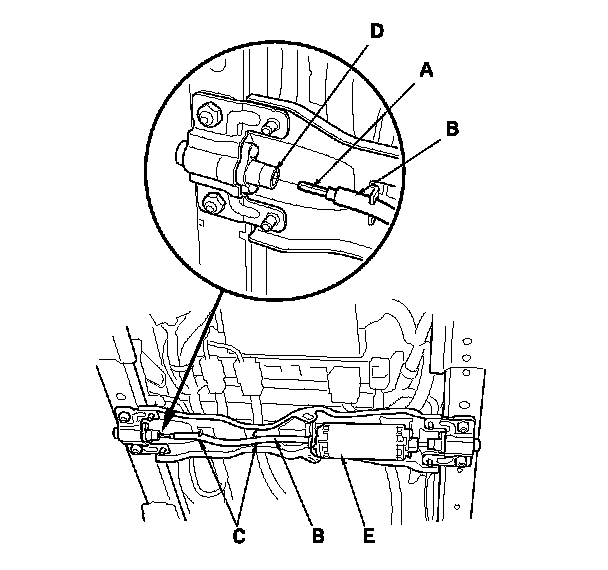 D
A
B
C
B
E