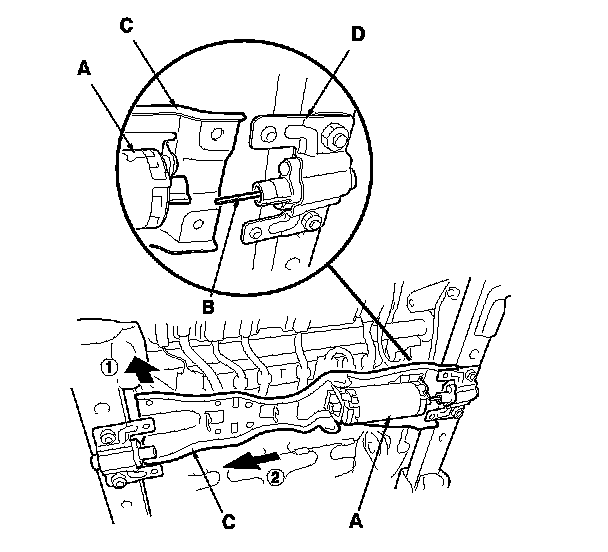 C
D
A
B
①
②
C
A