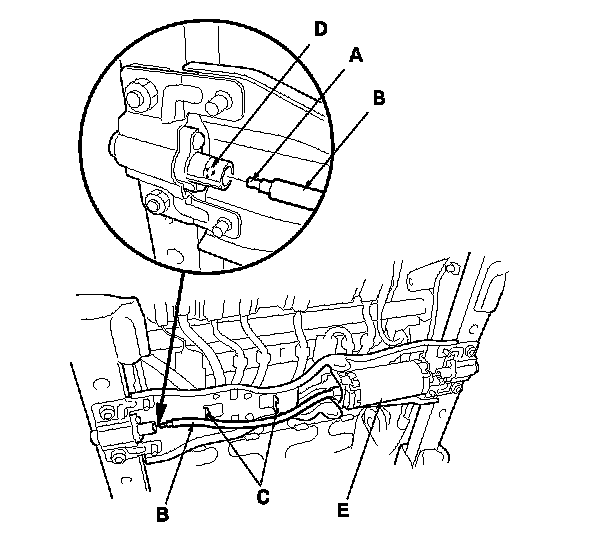 D
A
B
B
C
E