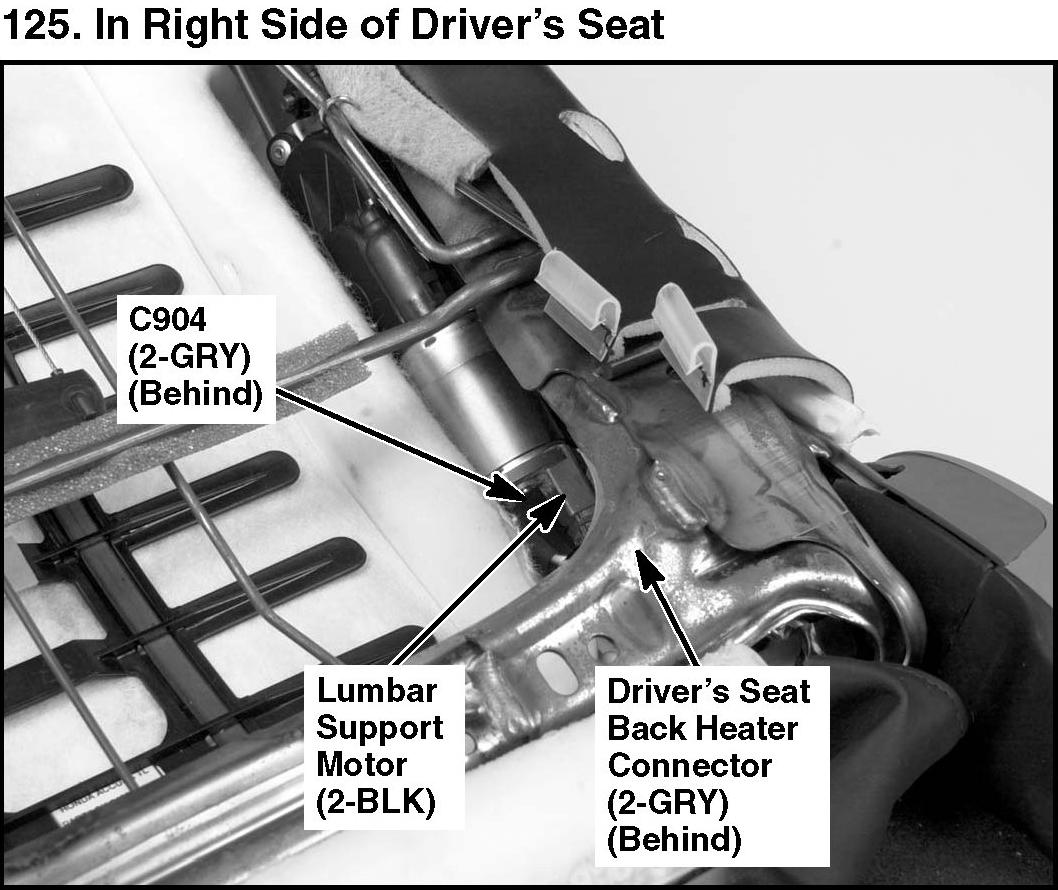 125. In Right Side of Driver's Seat

C904
(2-GRY)
(Behind)

Lumbar
Support
Motor
(2-BLK)

Driver's Seat
Back Heater
Connector
(2-GRY)
(Behind)