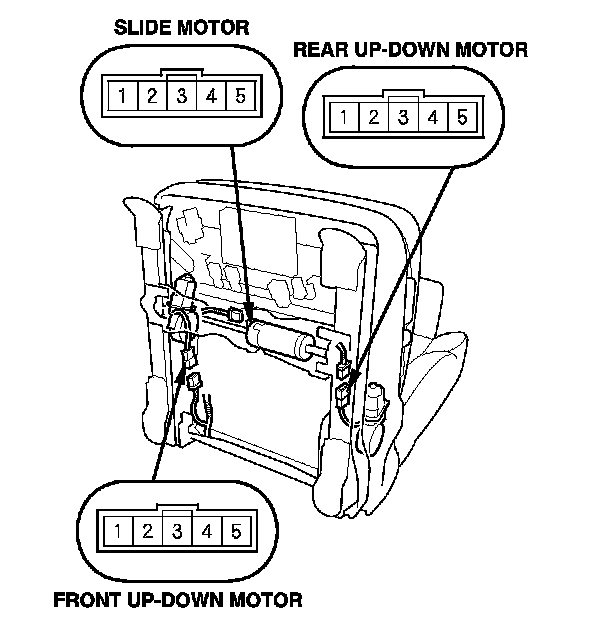 SLIDE MOTOR

1 2 3 4 5

REAR UP-DOWN MOTOR

1 2 3 4 5

1 2 3 4 5

FRONT UP-DOWN MOTOR