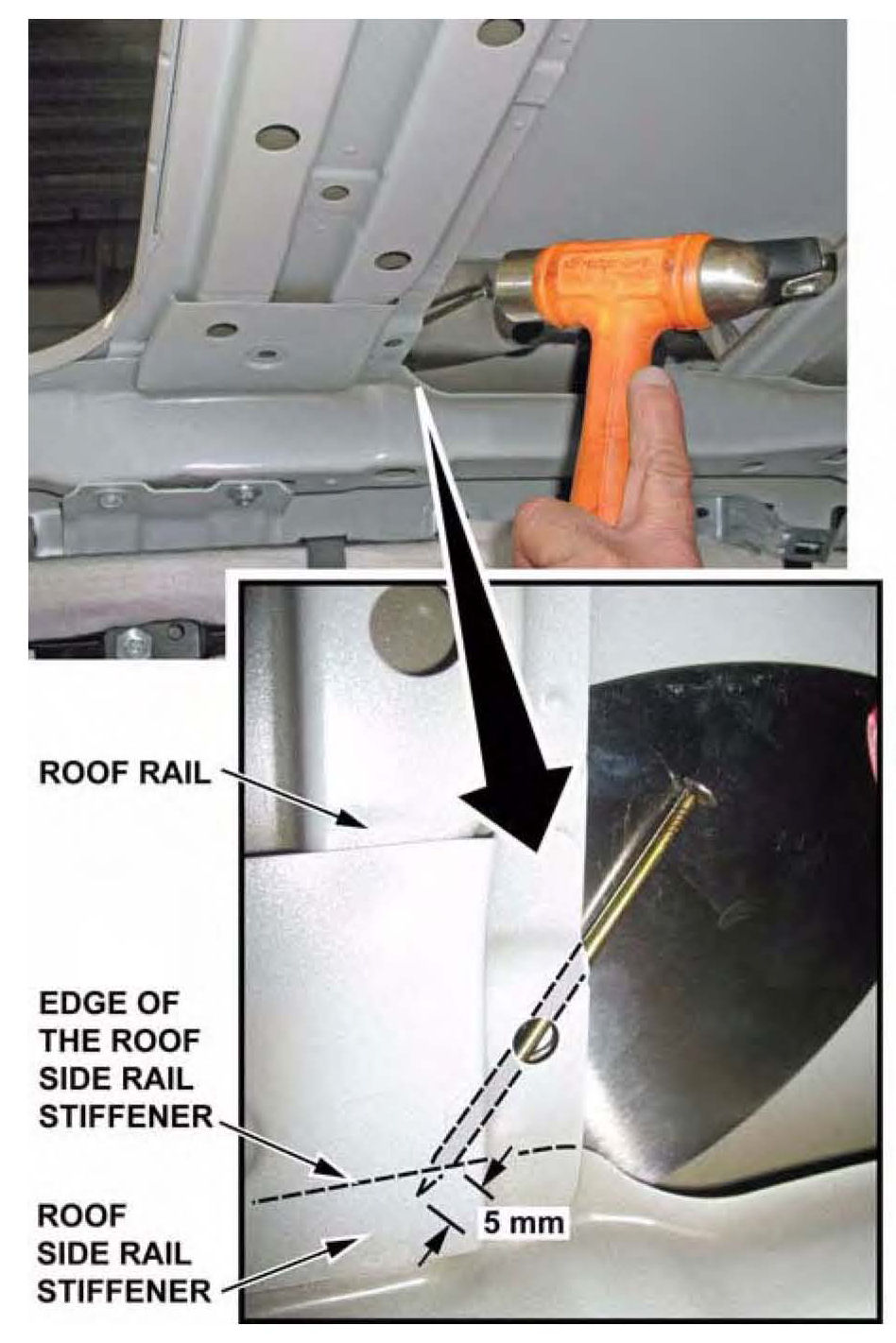 ROOF RAIL

EDGE OF THE ROOF SIDE RAIL STIFFENER

ROOF SIDE RAIL STIFFENER

5 mm