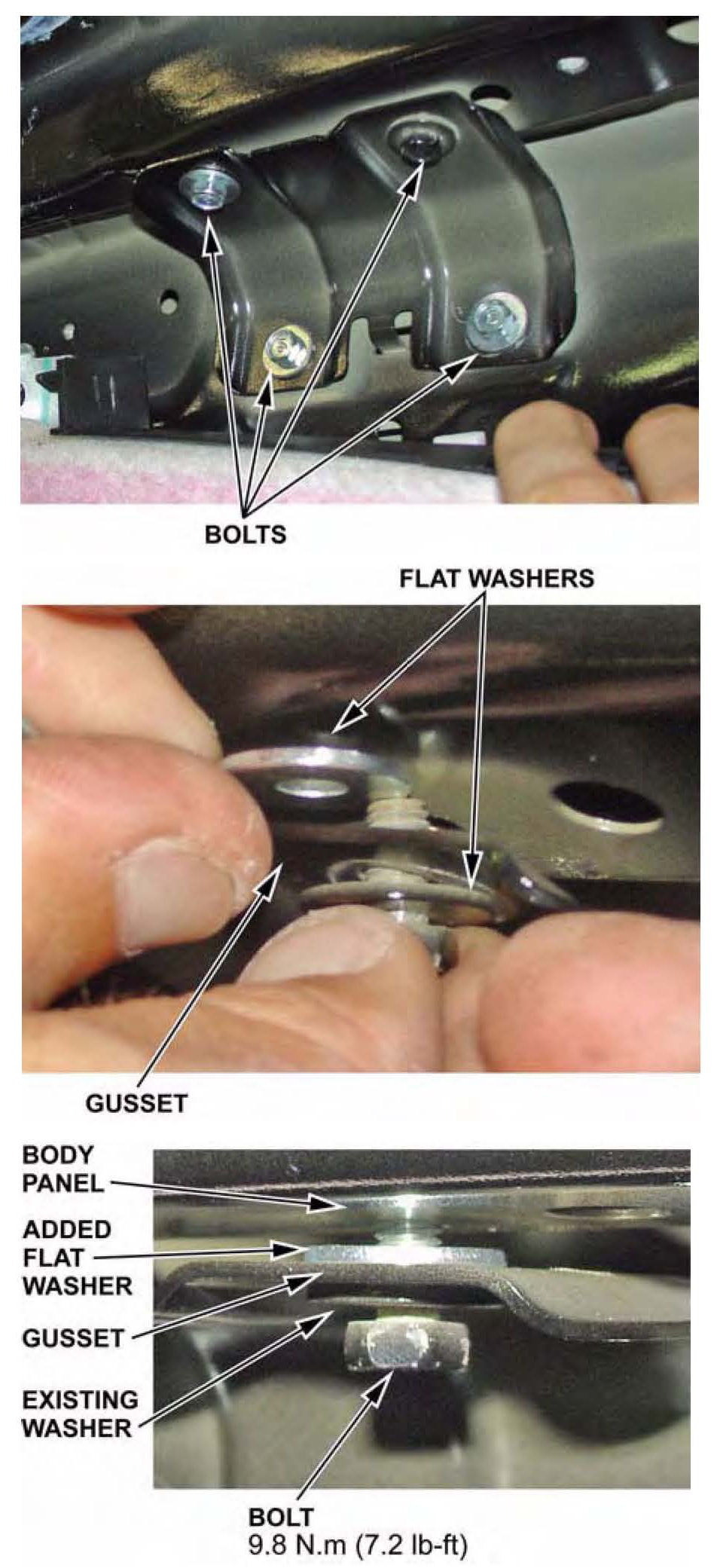 BOLTS

FLAT WASHERS

GUSSET

BODY PANEL

ADDED FLAT WASHER

GUSSET

EXISTING WASHER

BOLT
9.8 N.m (7.2 lb-ft)